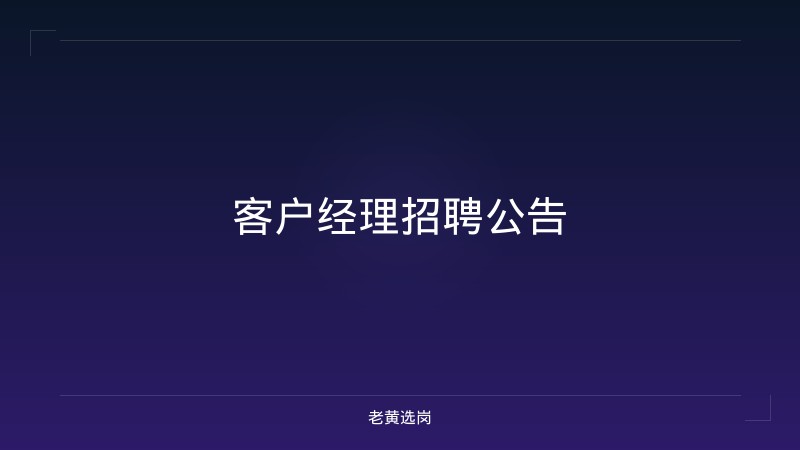 客户经理招聘公告

老黄选岗