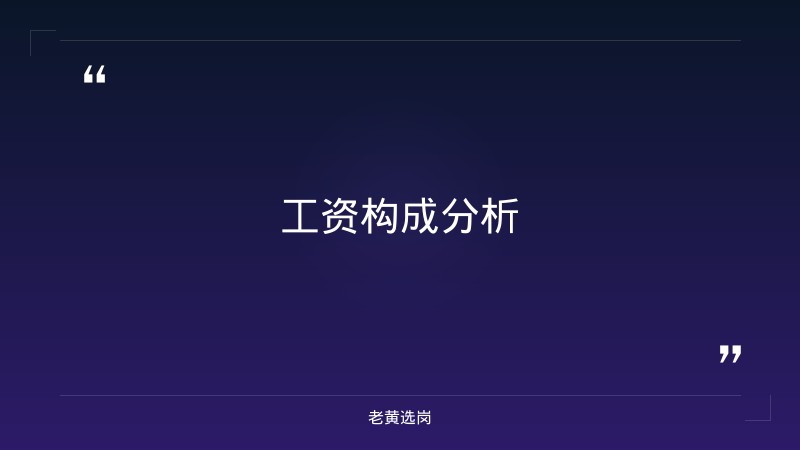 “

工资构成分析

”

老黄选岗