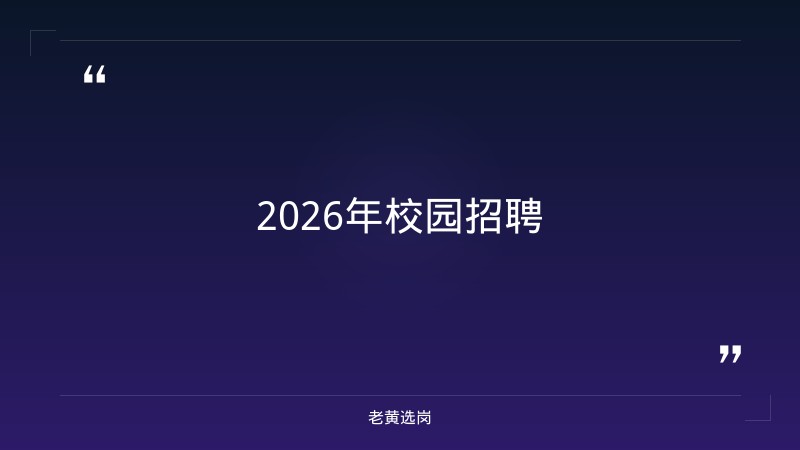 “

2026年校园招聘

”

老黄选岗